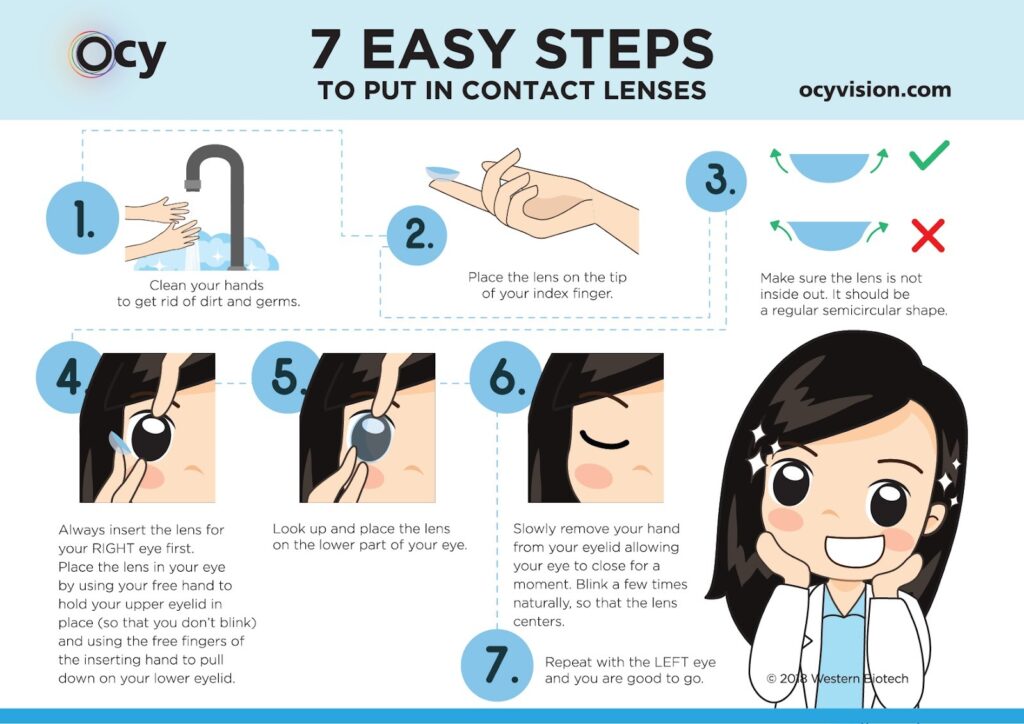 Ocy

7 EASY STEPS
TO PUT IN CONTACT LENSES

ocyvision.com

1.
Clean your hands to get rid of dirt and germs.

2.
Place the lens on the tip of your index finger.

3.
Make sure the lens is not inside out. It should be a regular semicircular shape.

4.
Always insert the lens for your RIGHT eye first. Place the lens in your eye by using your free hand to hold your upper eyelid in place (so that you don't blink) and using the free fingers of the inserting hand to pull down on your lower eyelid.

5.
Look up and place the lens on the lower part of your eye.

6.
Slowly remove your hand from your eyelid allowing your eye to close for a moment. Blink a few times naturally, so that the lens centers.

7.
Repeat with the LEFT eye and you are good to go.

© 2018 Western Biotech